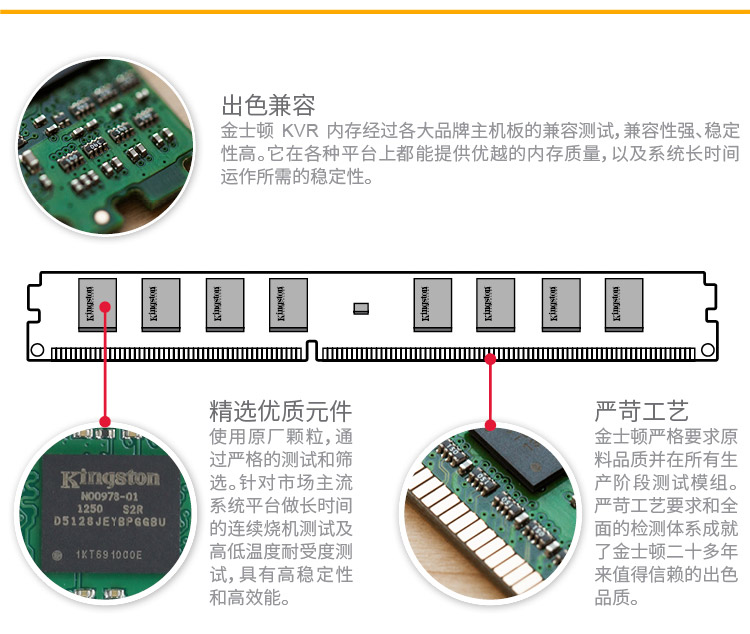 出色兼容
金士顿 KVR 内存经过各大品牌主机板的兼容测试，兼容性强、稳定性高。它在各种平台上都能提供优越的内存质量，以及系统长时间运作所需的稳定性。

Kingston Kingston Kingston Kingston Kingston Kingston Kingston Kingston

精选优质元件
使用原厂颗粒，通过严格的测试和筛选。针对市场主流系统平台做长时间的连续烧机测试及高低温度耐受度测试，具有高稳定性和高效能。

Kingston
N00978-01
1250 S2R
D5128JEYBPGGBU
1KT691000E

严苛工艺
金士顿严格要求原料品质并在所有生产阶段测试模组。严苛工艺要求和全面的检测体系成就了金士顿二十多年来值得信赖的出色品质。