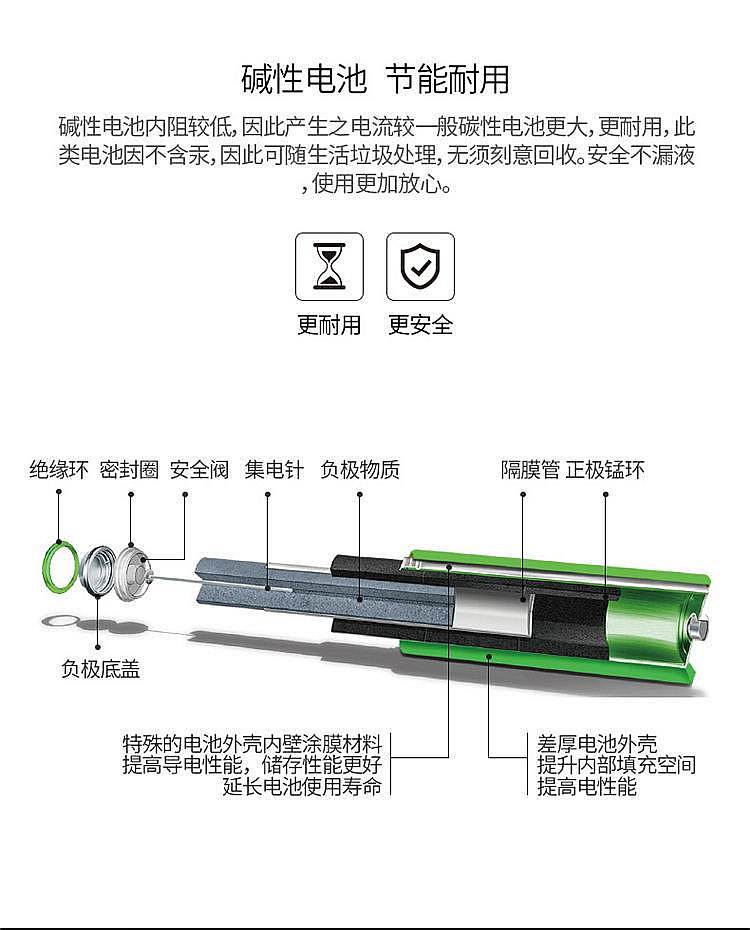 碱性电池 节能耐用

碱性电池内阻较低，因此产生之电流较一般碳性电池更大，更耐用，此类电池因不含汞，因此可随生活垃圾处理，无须刻意回收。安全不漏液，使用更加放心。

更耐用 更安全

绝缘环 密封圈 安全阀 集电针 负极物质 隔膜管 正极锰环

负极底盖

特殊的电池外壳内壁涂膜材料
提高导电性能，储存性能更好
延长电池使用寿命

差厚电池外壳
提升内部填充空间
提高电性能