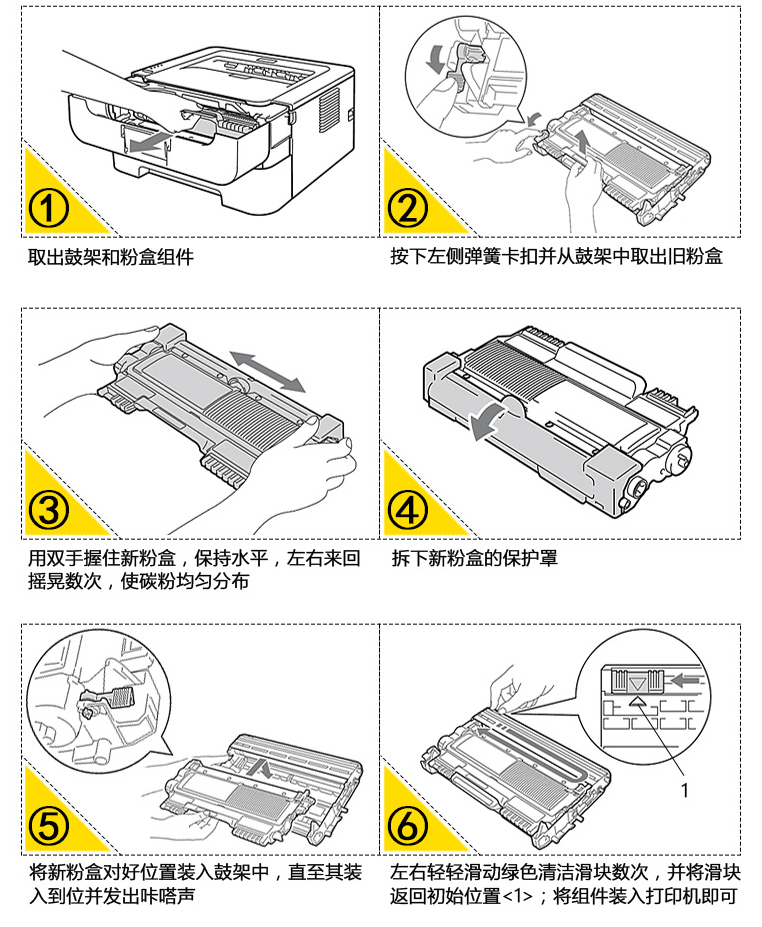 ①

取出鼓架和粉盒组件

②

按下左侧弹簧卡扣并从鼓架中取出旧粉盒

③

用双手握住新粉盒，保持水平，左右来回摇晃数次，使碳粉均匀分布

④

拆下新粉盒的保护罩

⑤

将新粉盒对好位置装入鼓架中，直至其装入到位并发出咔嗒声

1

⑥

左右轻轻滑动绿色清洁滑块数次，并将滑块返回初始位置<1>；将组件装入打印机即可