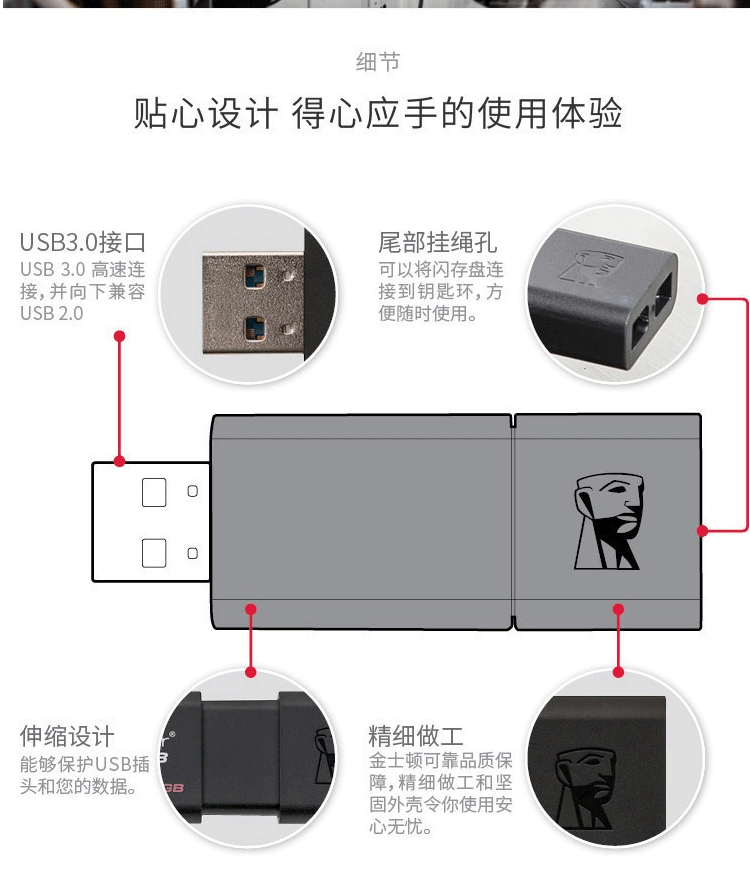 细节

贴心设计 得心应手的使用体验

USB3.0接口
USB 3.0 高速连接，并向下兼容 USB 2.0

尾部挂绳孔
可以将闪存盘连接到钥匙环，方便随时使用。

伸缩设计
能够保护USB插头和您的数据。

精细做工
金士顿可靠品质保障，精细做工和坚固外壳令你使用安心无忧。