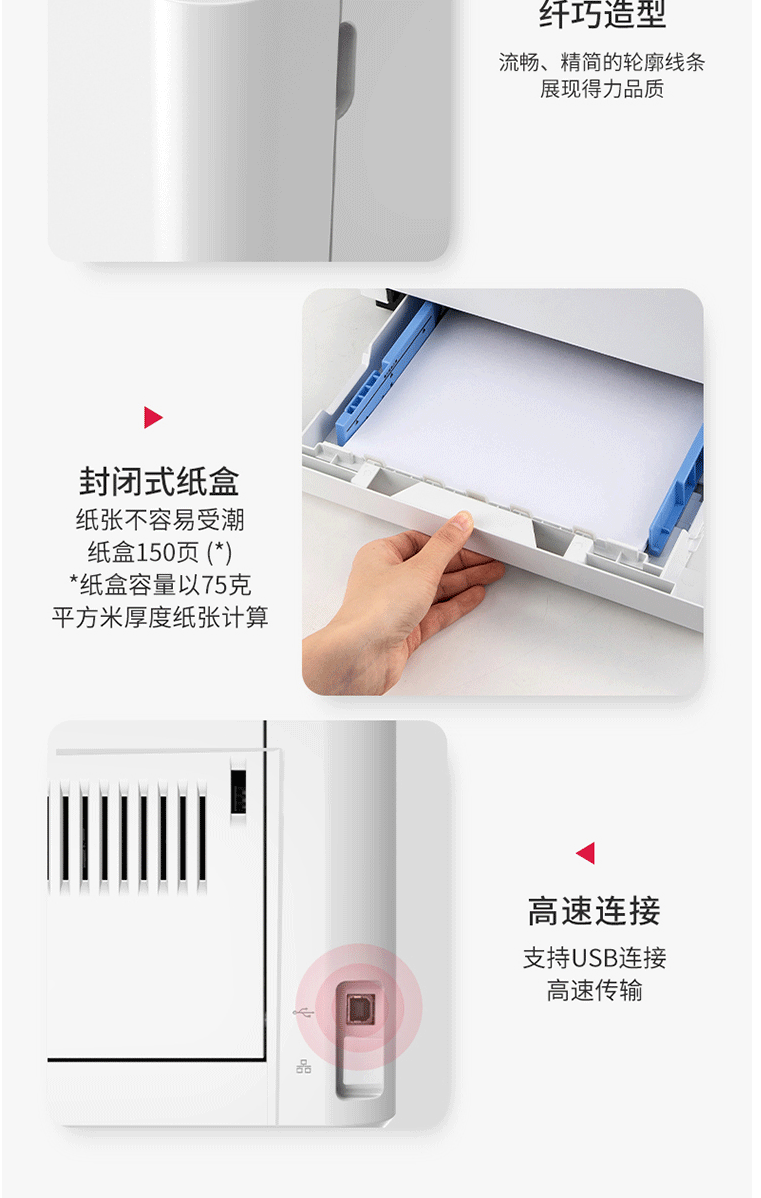 纤巧造型

流畅、精简的轮廓线条
展现得力品质

封闭式纸盒

纸张不容易受潮
纸盒150页 (*)
*纸盒容量以75克
平方米厚度纸张计算

高速连接

支持USB连接
高速传输