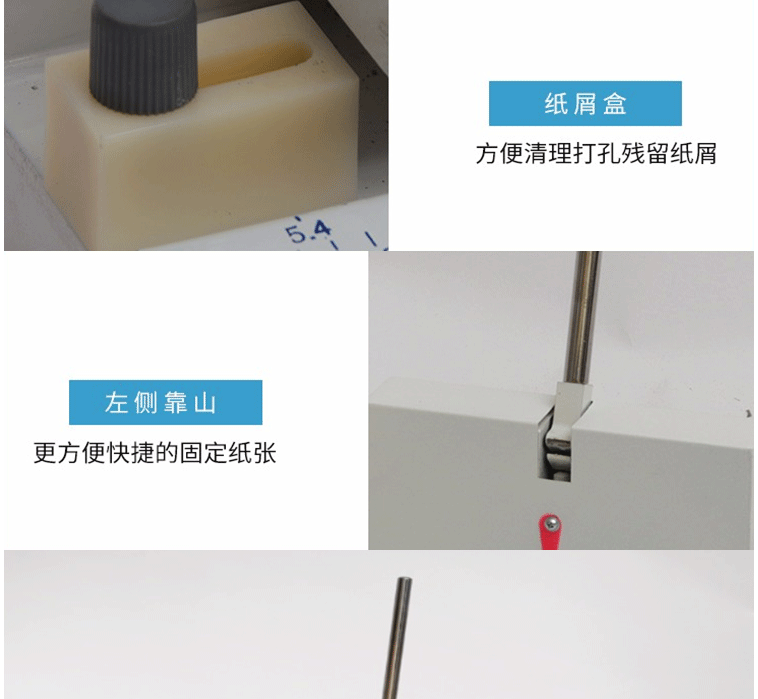 5.4

纸屑盒

方便清理打孔残留纸屑

左侧靠山

更方便快捷的固定纸张