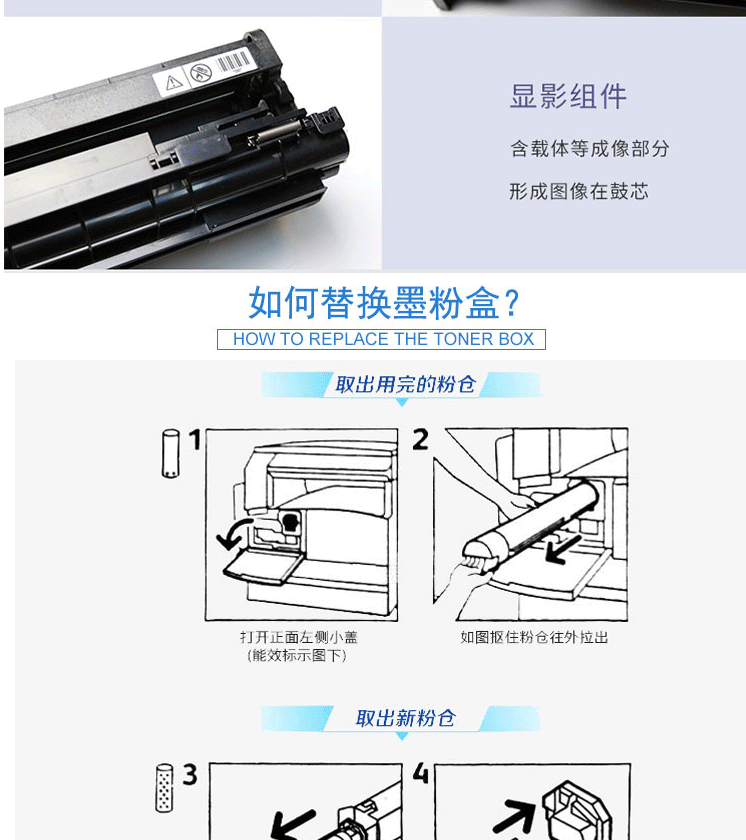 显影组件

含载体等成像部分

形成图像在鼓芯

如何替换墨粉盒?

HOW TO REPLACE THE TONER BOX

取出用完的粉仓

1

2

打开正面左侧小盖
(能效标示图下)

如图抠住粉仓往外拉出

取出新粉仓

3

4