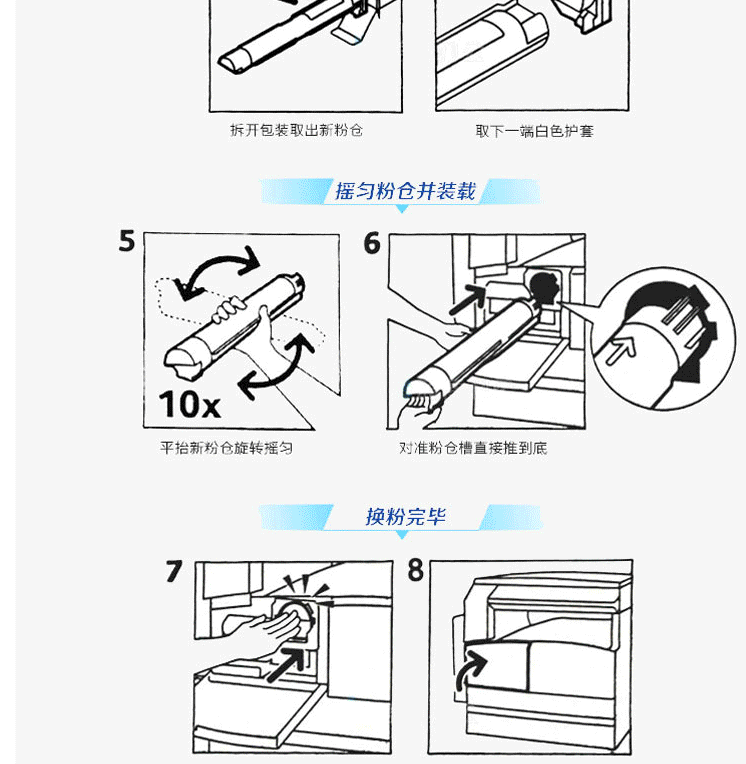 拆开包装取出新粉仓

取下一端白色护套

摇匀粉仓并装载

5

10x

平抬新粉仓旋转摇匀

6

对准粉仓槽直接推到底

换粉完毕

7

8