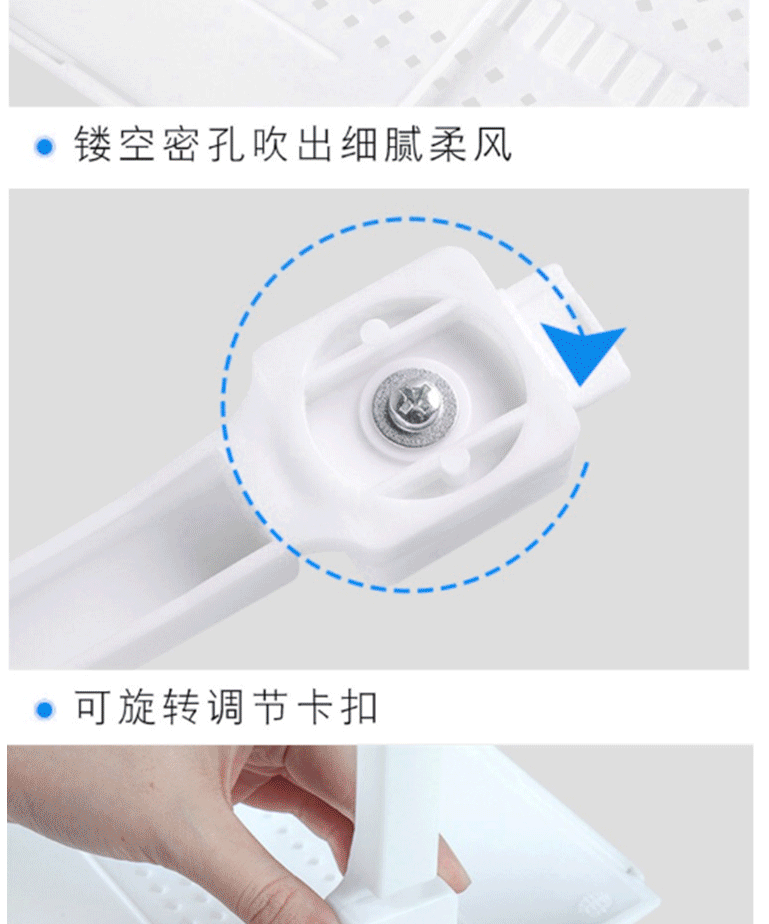 镂空密孔吹出细腻柔风

可旋转调节卡扣