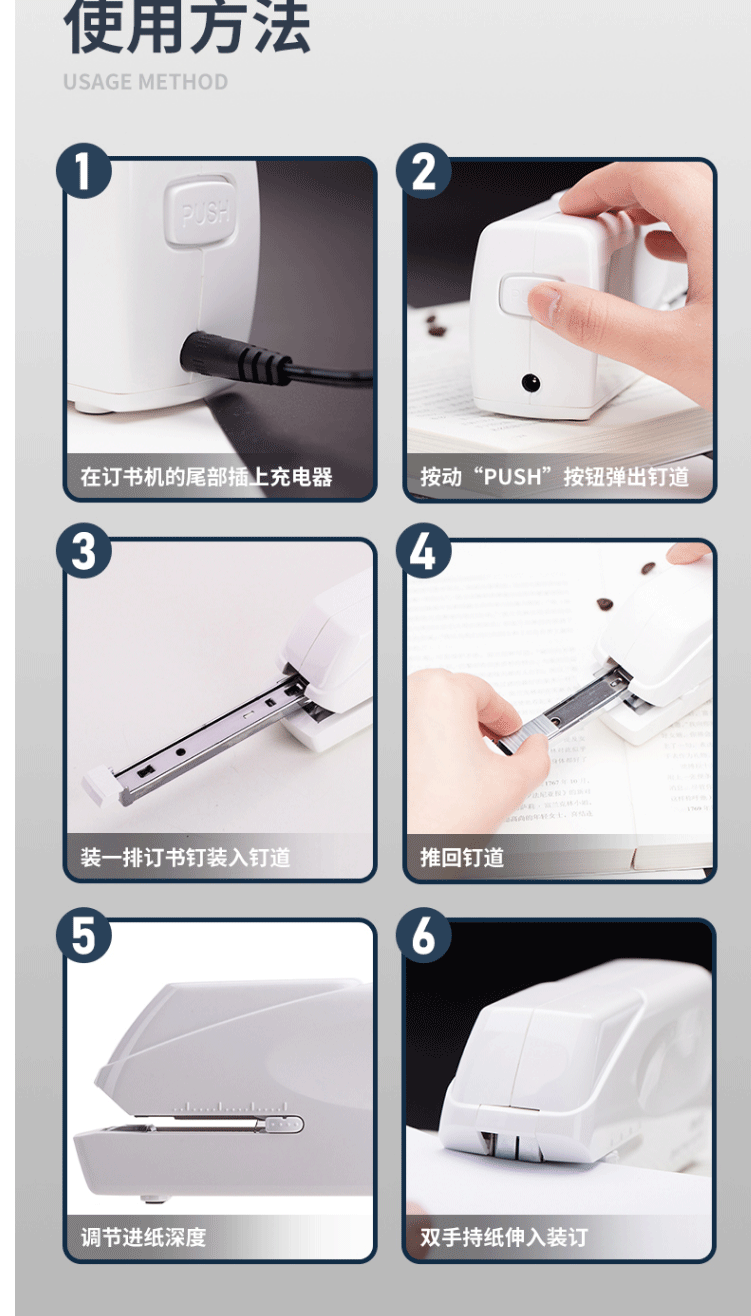 使用方法
USAGE METHOD

1
PUSH
在订书机的尾部插上充电器

2
按动“PUSH”按钮弹出钉道

3
装一排订书钉装入钉道

4
推回钉道

5
调节进纸深度

6
双手持纸伸入装订