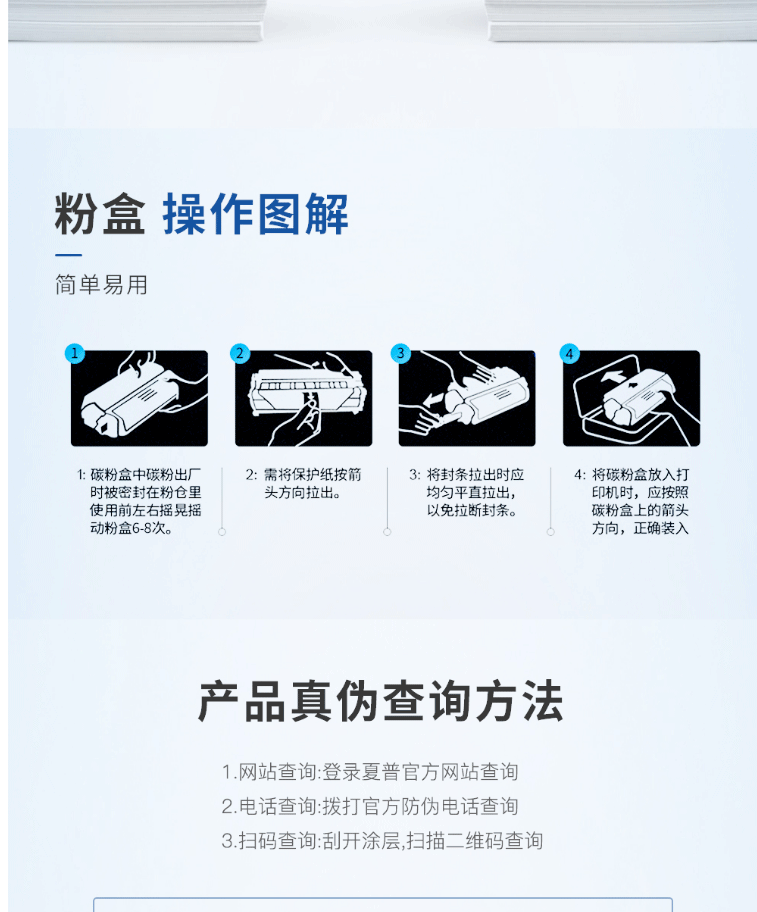 粉盒 操作图解

简单易用

1

2

3

4

1: 碳粉盒中碳粉出厂时被密封在粉仓里使用前左右摇晃摇动粉盒6-8次。

2: 需将保护纸按箭头方向拉出。

3: 将封条拉出时应均匀平直拉出，以免拉断封条。

4: 将碳粉盒放入打印机时，应按照碳粉盒上的箭头方向，正确装入

产品真伪查询方法

1.网站查询:登录夏普官方网站查询

2.电话查询:拨打官方防伪电话查询

3.扫码查询:刮开涂层,扫描二维码查询