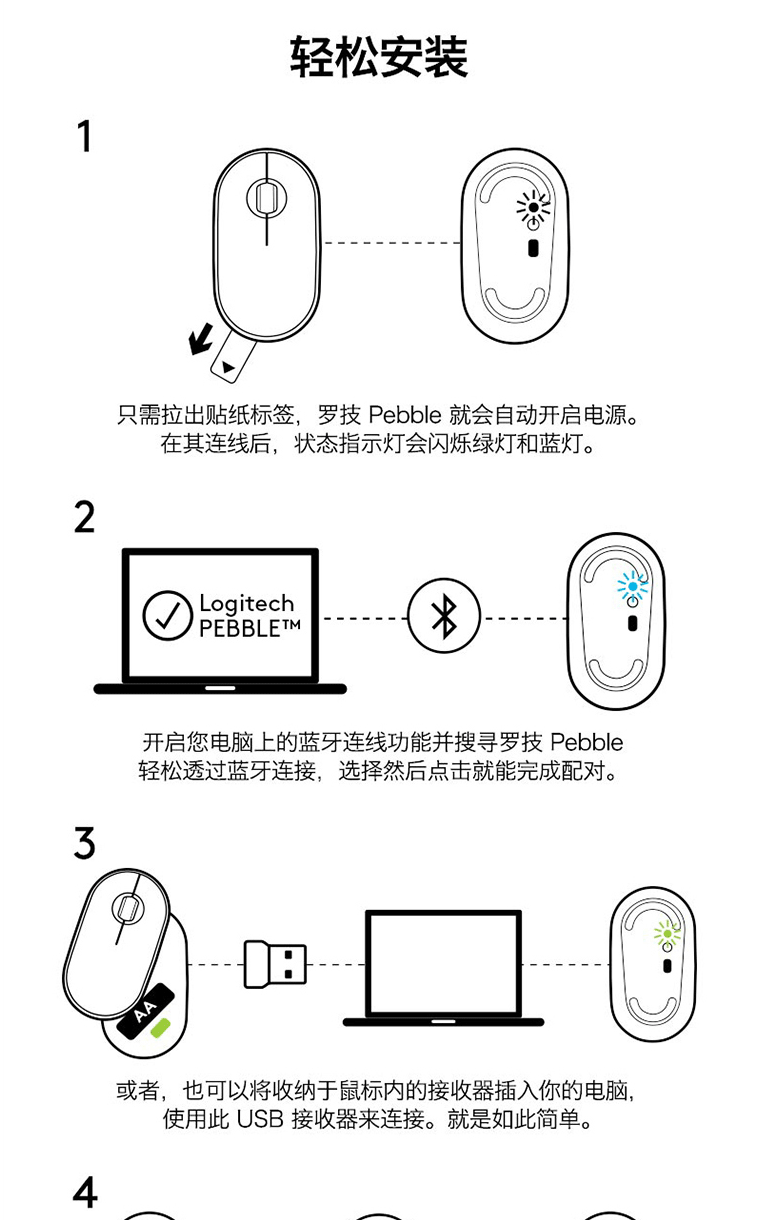 轻松安装

1

只需拉出贴纸标签，罗技 Pebble 就会自动开启电源。在其连线后，状态指示灯会闪烁绿灯和蓝灯。

2

Logitech PEBBLE™

开启您电脑上的蓝牙连线功能并搜寻罗技 Pebble 轻松透过蓝牙连接，选择然后点击就能完成配对。

3

AA

或者，也可以将收纳于鼠标内的接收器插入你的电脑，使用此 USB 接收器来连接。就是如此简单。

4